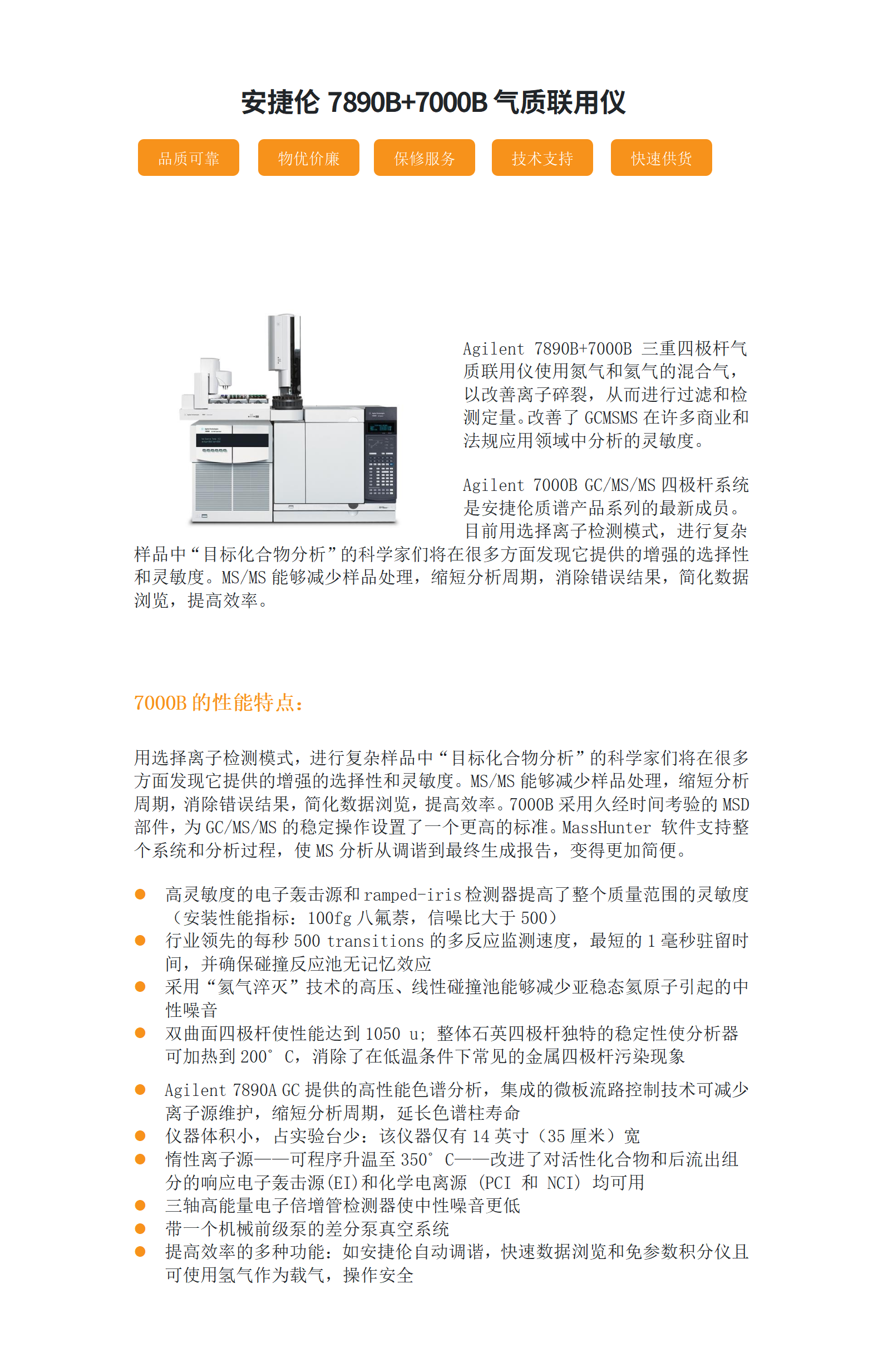 安捷伦 7890B+7000B 气质联用仪

品质可靠 物优价廉 保修服务 技术支持 快速供货

Agilent 7890B+7000B 三重四极杆气质联用仪使用氮气和氦气的混合气，以改善离子碎裂，从而进行过滤和检测定量。改善了 GCMSMS 在许多商业和法规应用领域中分析的灵敏度。

Agilent 7000B GC/MS/MS 四极杆系统是安捷伦质谱产品系列的最新成员。目前用选择离子检测模式，进行复杂样品中“目标化合物分析”的科学家们将在很多方面发现它提供的增强的选择性和灵敏度。MS/MS 能够减少样品处理，缩短分析周期，消除错误结果，简化数据浏览，提高效率。

7000B 的性能特点：

用选择离子检测模式，进行复杂样品中“目标化合物分析”的科学家们将在很多方面发现它提供的增强的选择性和灵敏度。MS/MS 能够减少样品处理，缩短分析周期，消除错误结果，简化数据浏览，提高效率。7000B 采用久经时间考验的 MSD 部件，为 GC/MS/MS 的稳定操作设置了一个更高的标准。MassHunter 软件支持整个系统和分析过程，使 MS 分析从调谐到最终生成报告，变得更加简便。

● 高灵敏度的电子轰击源和 ramped-iris 检测器提高了整个质量范围的灵敏度（安装性能指标：100fg 八氟萘，信噪比大于 500）
● 行业领先的每秒 500 transitions 的多反应监测速度，最短的 1 毫秒驻留时间，并确保碰撞反应池无记忆效应
● 采用“氦气淬灭”技术的高压、线性碰撞池能够减少亚稳态氦原子引起的中性噪音
● 双曲面四极杆使性能达到 1050 u；整体石英四极杆独特的稳定性使分析器可加热到 200° C，消除了在低温条件下常见的金属四极杆污染现象
● Agilent 7890A GC 提供的高性能色谱分析，集成的微板流路控制技术可减少离子源维护，缩短分析周期，延长色谱柱寿命
● 仪器体积小，占实验台少：该仪器仅有 14 英寸（35 厘米）宽
● 惰性离子源——可程序升温至 350° C——改进了对活性化合物和后流出组分的响应电子轰击源(EI)和化学电离源 (PCI 和 NCI) 均可用
● 三轴高能量电子倍增管检测器使中性噪音更低
● 带一个机械前级泵的差分泵真空系统
● 提高效率的多种功能：如安捷伦自动调谐，快速数据浏览和免参数积分仪且可使用氢气作为载气，操作安全